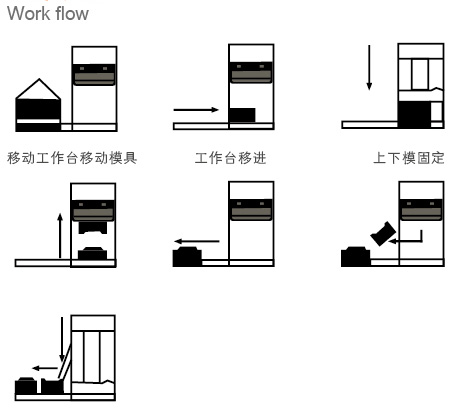 Work flow

移动工作台移动模具

工作台移进

上下模固定